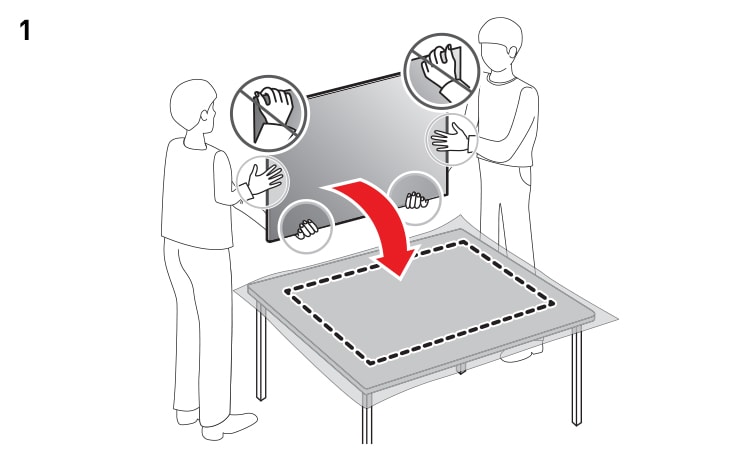 1