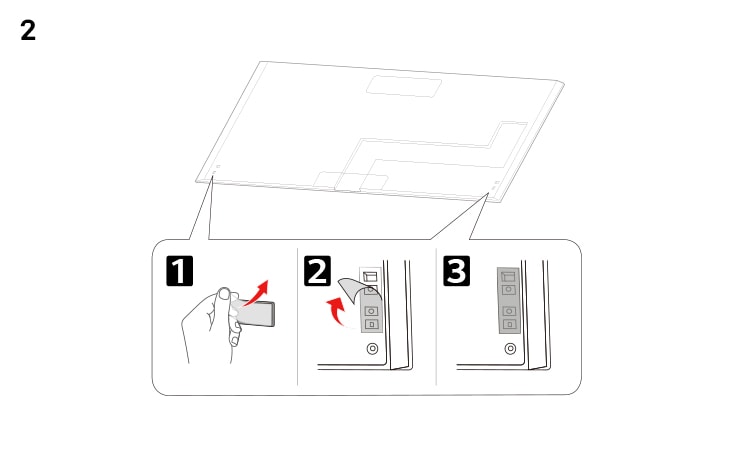 2

1

2

3