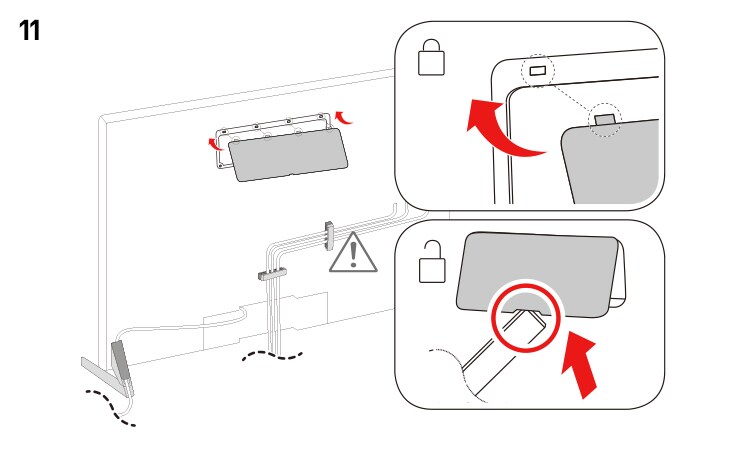 11