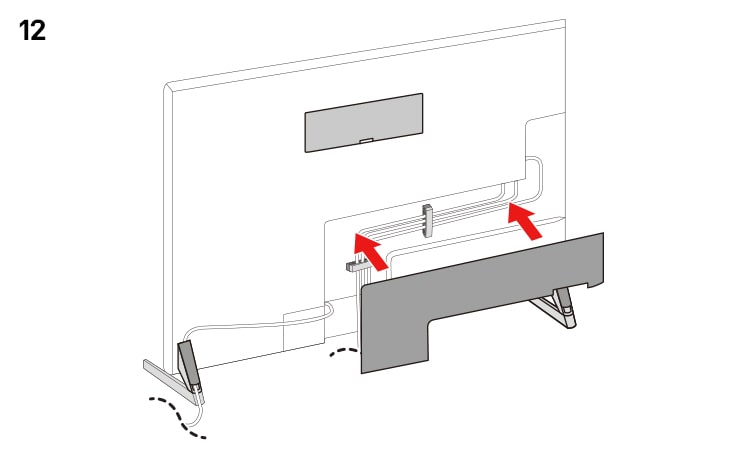 12