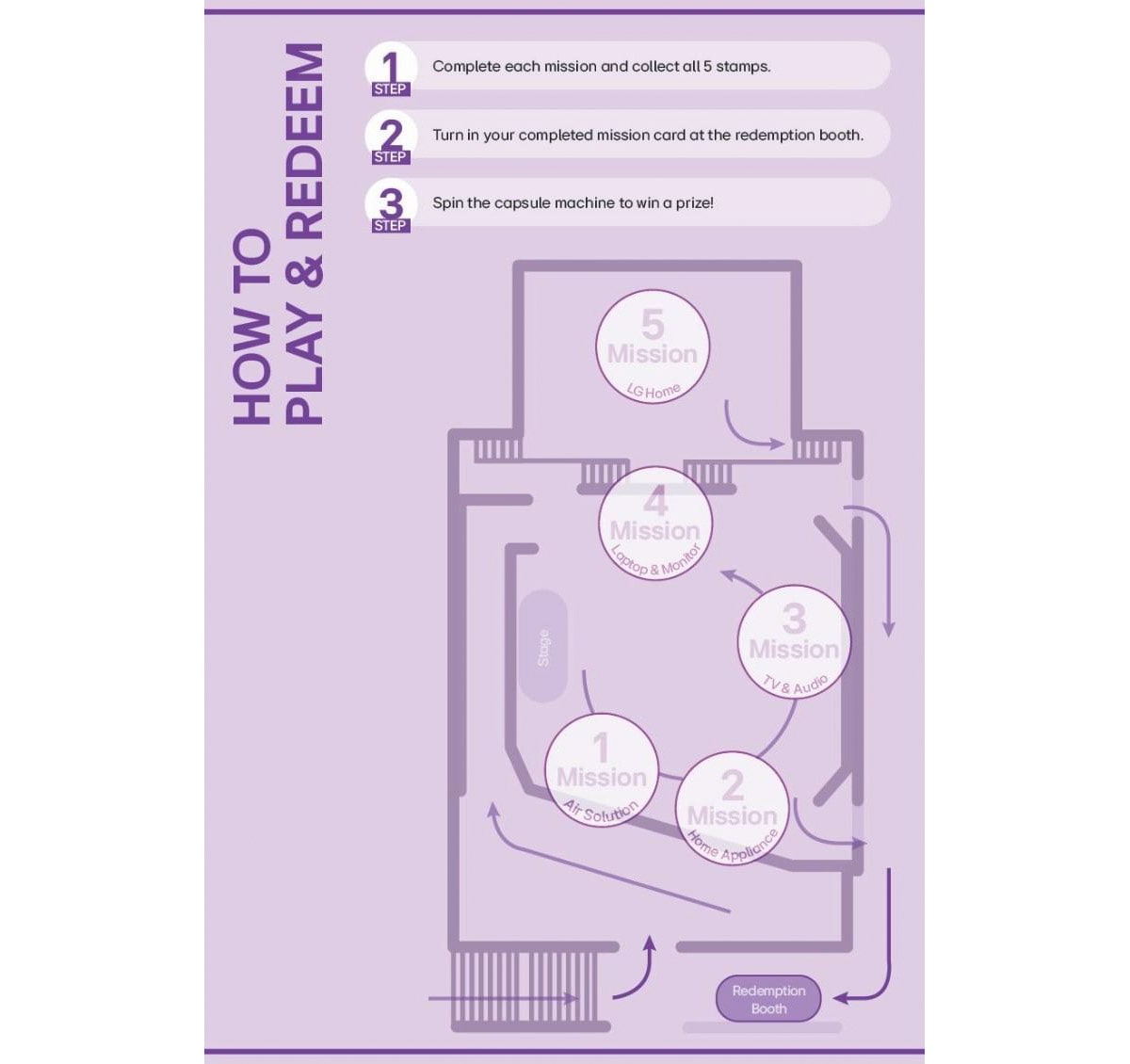 HOW TO PLAY & REDEEM

1 STEP Complete each mission and collect all 5 stamps.

2 STEP Turn in your completed mission card at the redemption booth.

3 STEP Spin the capsule machine to win a prize!

5 Mission LG Home

4 Mission Laptop & Monitor

3 Mission TV & Audio

Stage

1 Mission Air Solution

2 Mission Home Appliance

Redemption Booth