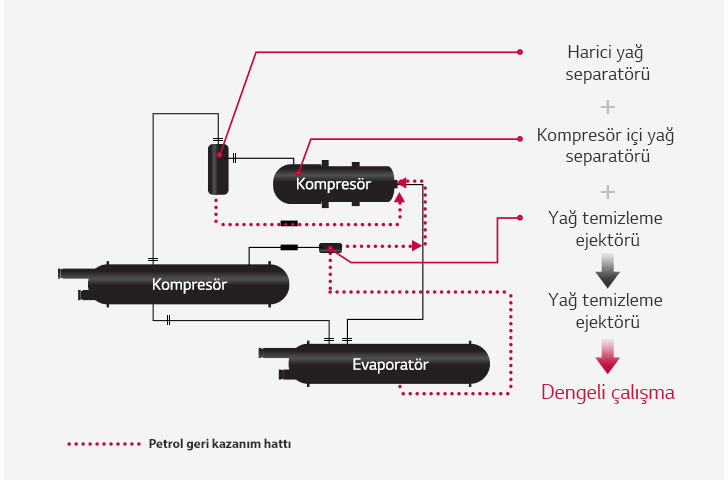 Kompresör

Kompresör

Evaporatör

Harici yağ separatörü

+

Kompresör içi yağ separatörü

+

Yağ temizleme ejektörü

Yağ temizleme ejektörü

Dengeli çalışma

Petrol geri kazanım hattı