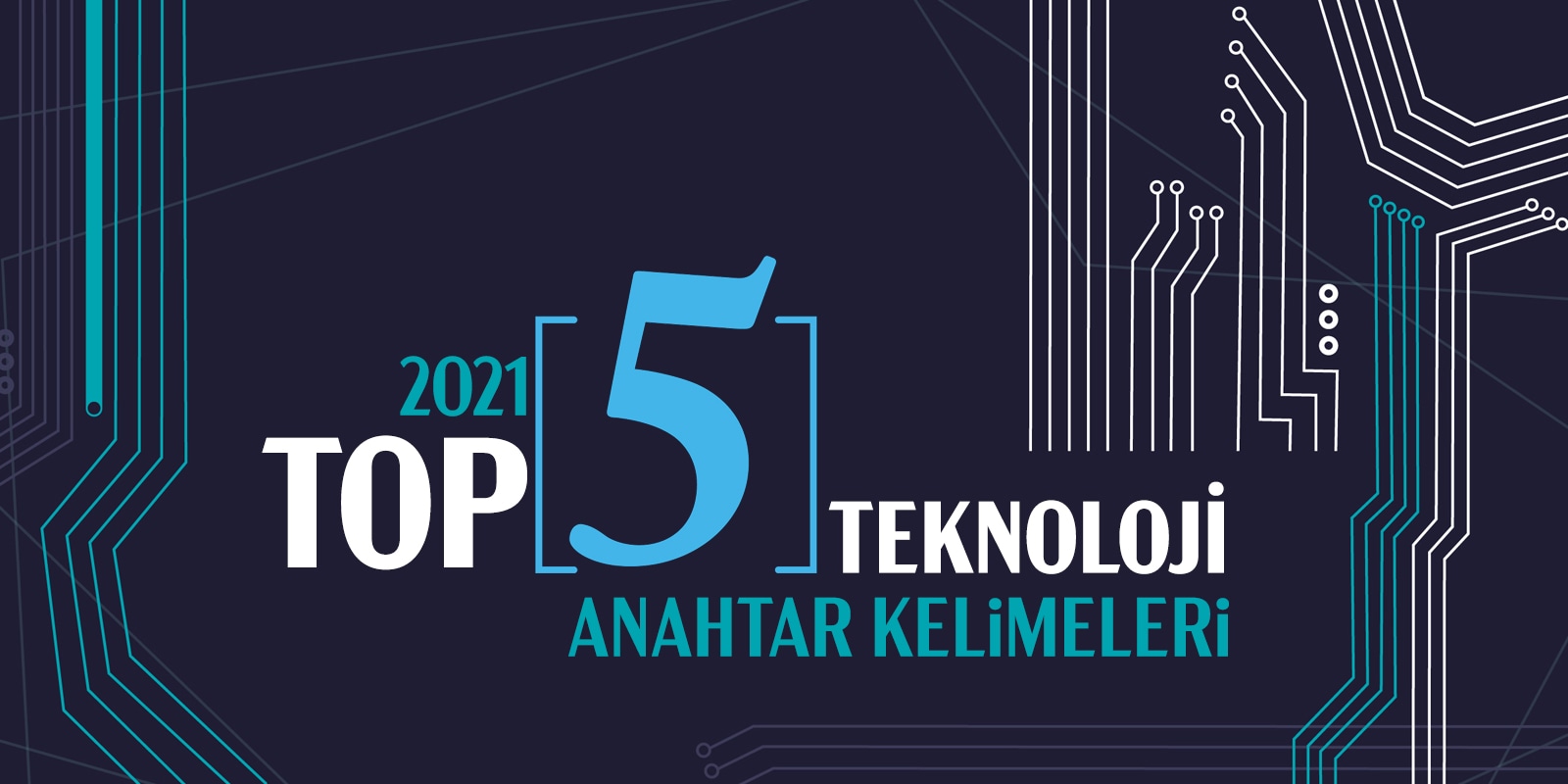 2021 TOP [5] TEKNOLOJİ ANAHTAR KELİMELERİ