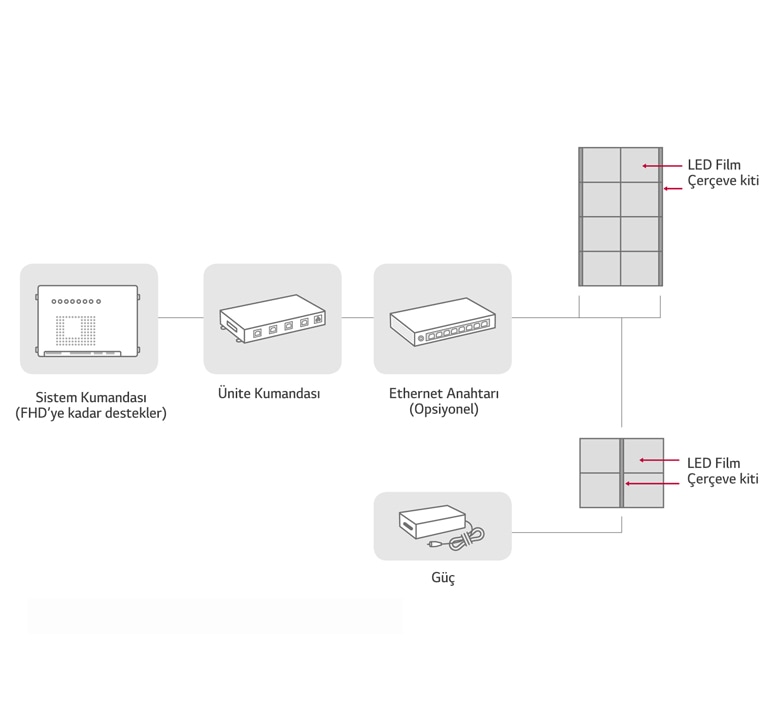 LED Film
Çerçeve kiti

Sistem Kumandası
(FHD'ye kadar destekler)

Ünite Kumandası

Ethernet Anahtarı
(Opsiyonel)

LED Film
Çerçeve kiti

Güç