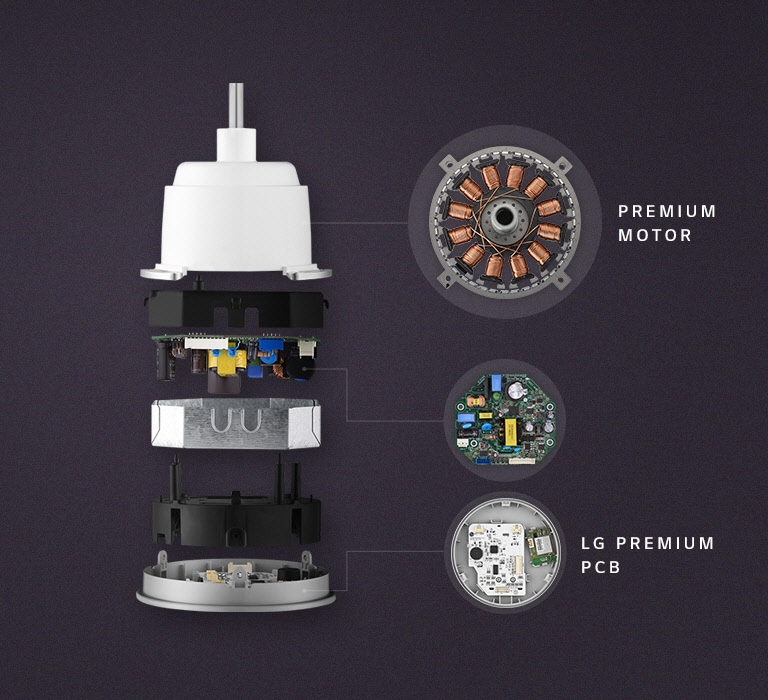 PREMIUM MOTOR

LG PREMIUM PCB