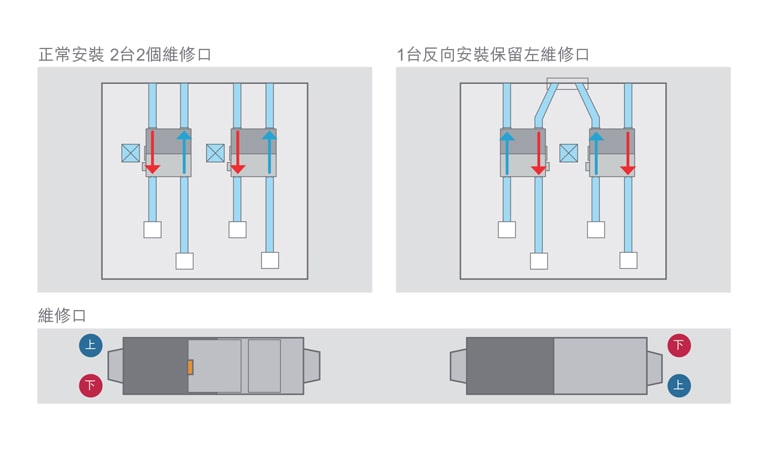 正常安裝 2台2個維修口

1台反向安裝保留左維修口

維修口

上

下

下

上