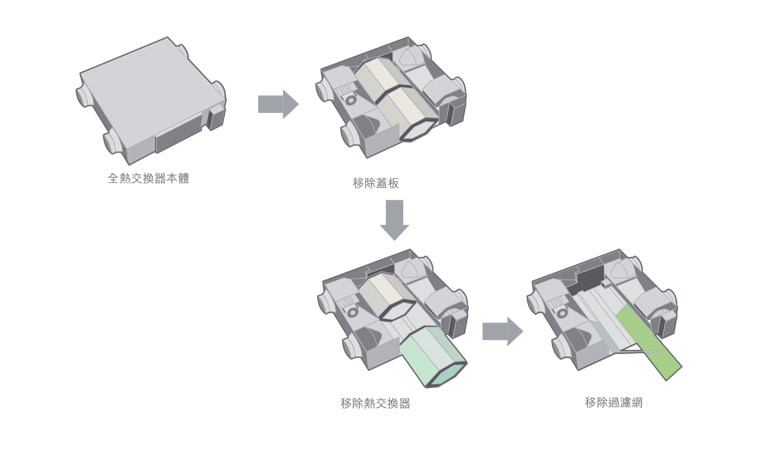 全熱交換器本體

移除蓋板

移除熱交換器

移除過濾網