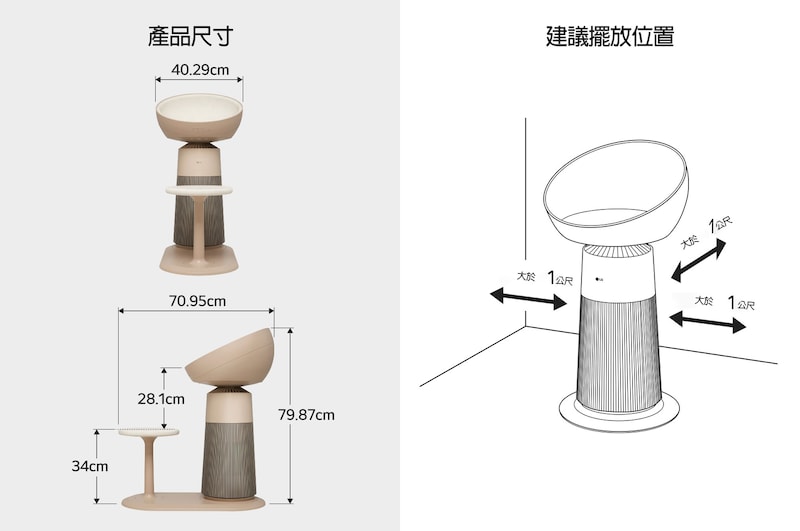 產品尺寸

40.29cm

70.95cm

28.1cm

79.87cm

34cm

建議擺放位置

大於 1公尺

大於 1公尺

大於 1公尺