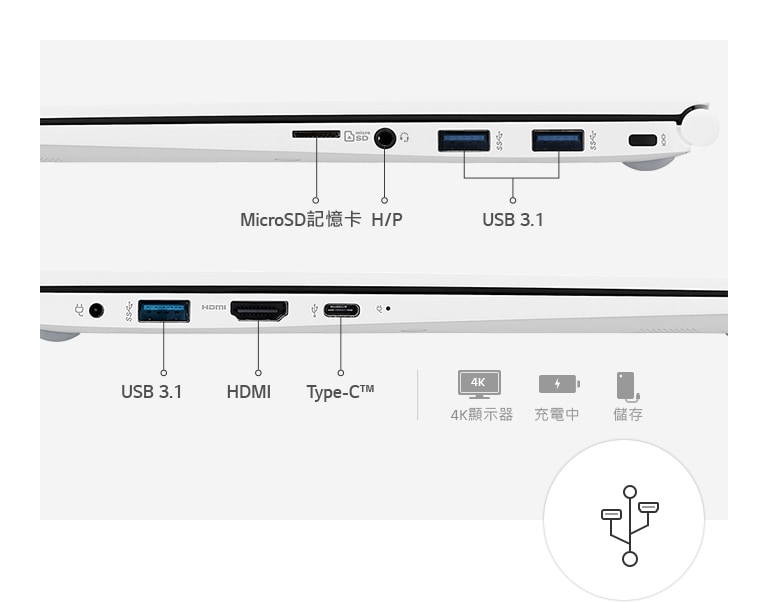 micro SD

MicroSD記憶卡 H/P

USB 3.1

HDMI

USB 3.1

HDMI

Type-C™

4K

4K顯示器

充電中

儲存