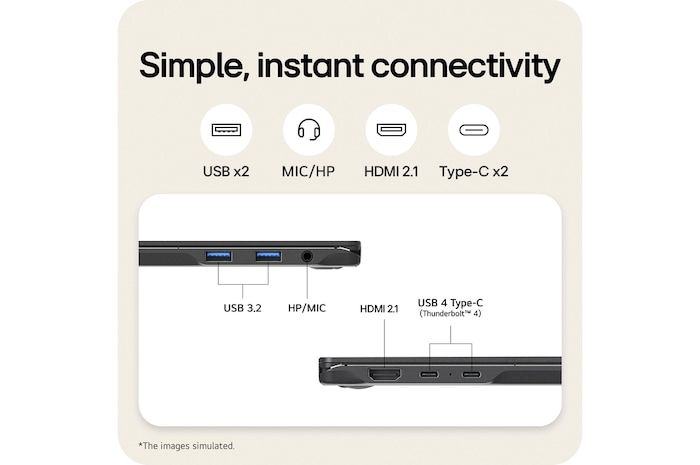 Simple, instant connectivity

USB x2
MIC/HP
HDMI 2.1
Type-C x2

USB 3.2
HP/MIC
HDMI 2.1
USB 4 Type-C
(Thunderbolt™ 4)

*The images simulated.