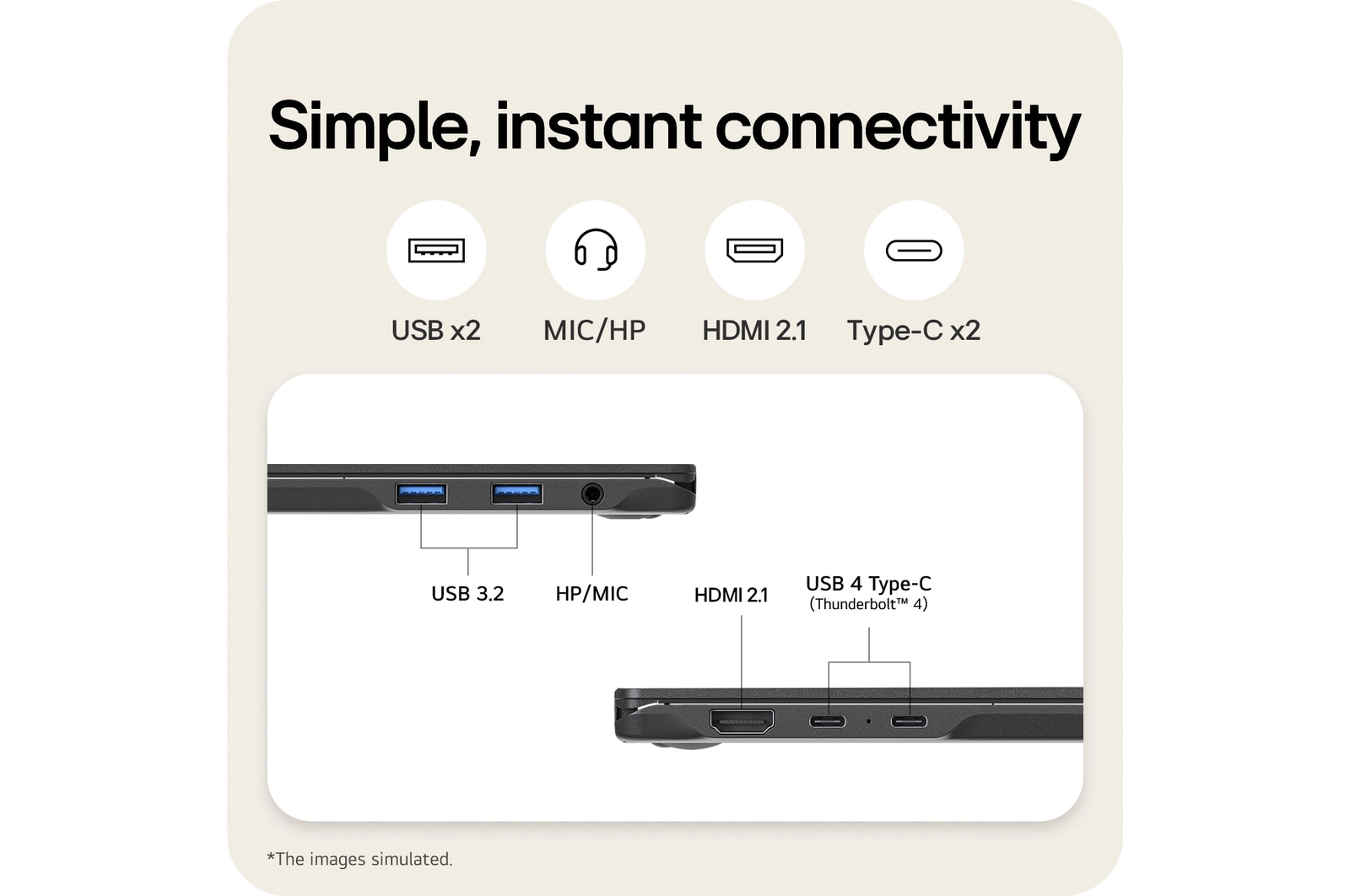 Simple, instant connectivity

USB x2
MIC/HP
HDMI 2.1
Type-C x2

USB 3.2
HP/MIC
HDMI 2.1
USB 4 Type-C
(Thunderbolt™ 4)

*The images simulated.