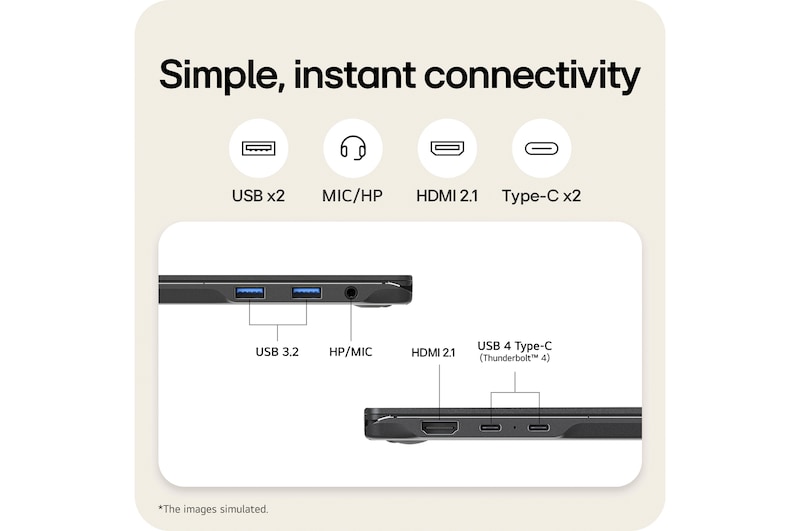 Simple, instant connectivity

USB x2
MIC/HP
HDMI 2.1
Type-C x2

USB 3.2
HP/MIC
HDMI 2.1
USB 4 Type-C
(Thunderbolt™ 4)

*The images simulated.