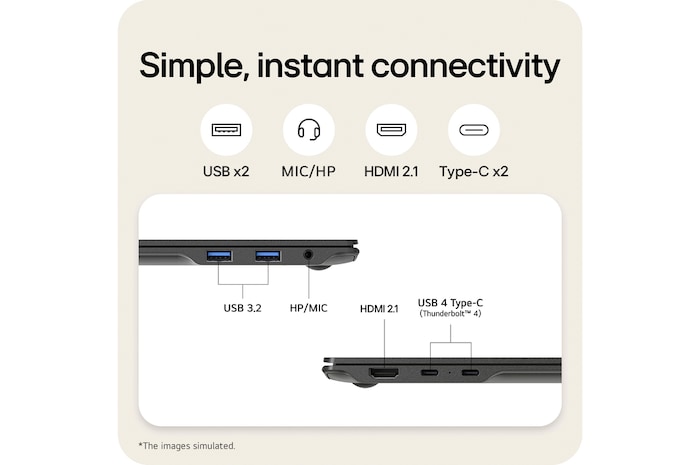 Simple, instant connectivity

USB x2
MIC/HP
HDMI 2.1
Type-C x2

USB 3.2
HP/MIC
HDMI 2.1
USB 4 Type-C
(Thunderbolt™ 4)

*The images simulated.