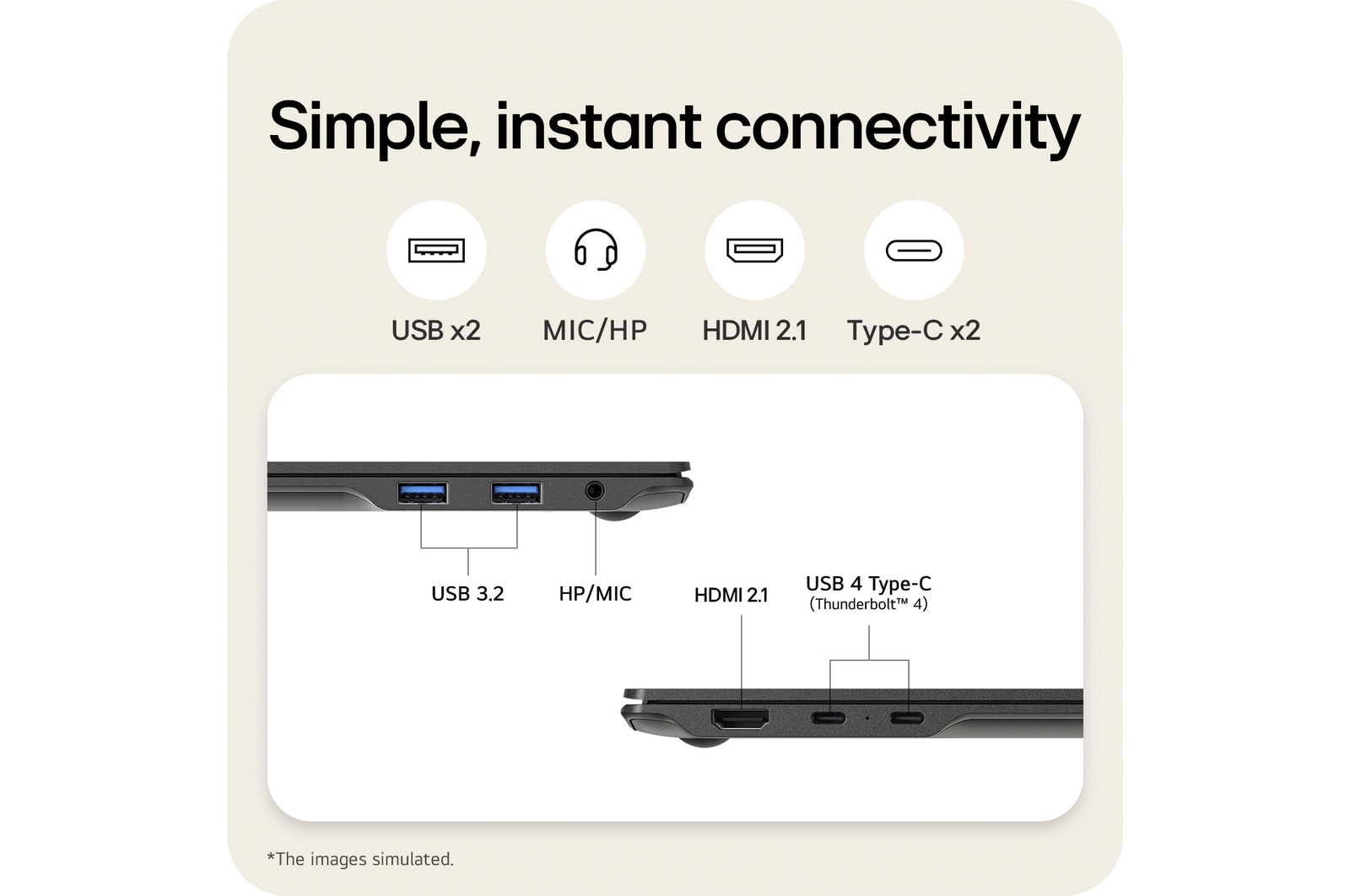 Simple, instant connectivity

USB x2

MIC/HP

HDMI 2.1

Type-C x2

USB 3.2

HP/MIC

HDMI 2.1

USB 4 Type-C
(Thunderbolt™ 4)

*The images simulated.