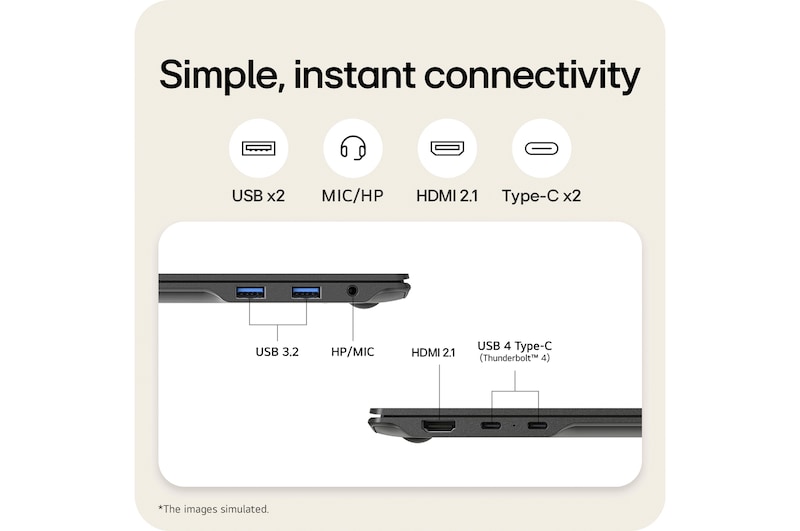 Simple, instant connectivity

USB x2
MIC/HP
HDMI 2.1
Type-C x2

USB 3.2
HP/MIC
HDMI 2.1
USB 4 Type-C
(Thunderbolt™ 4)

*The images simulated.