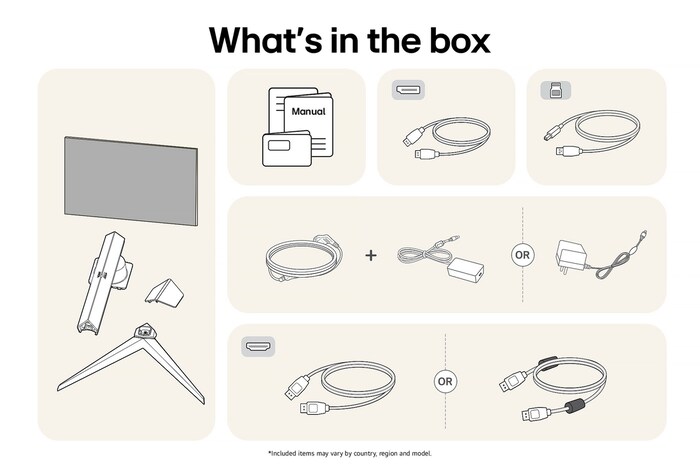 What's in the box

Manual

+

OR

OR

*Included items may vary by country, region and model.