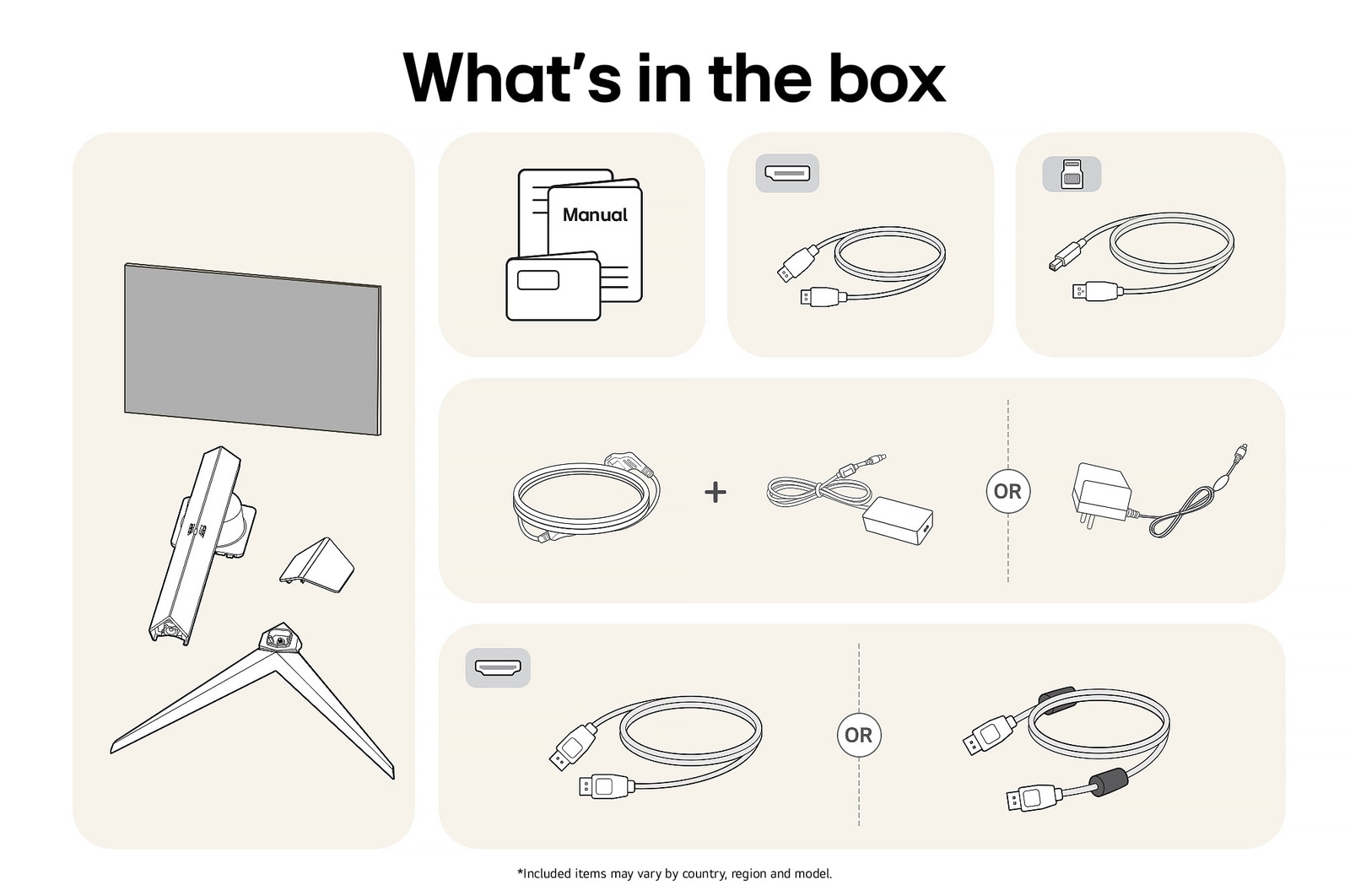 What's in the box

Manual

+

OR

OR

*Included items may vary by country, region and model.