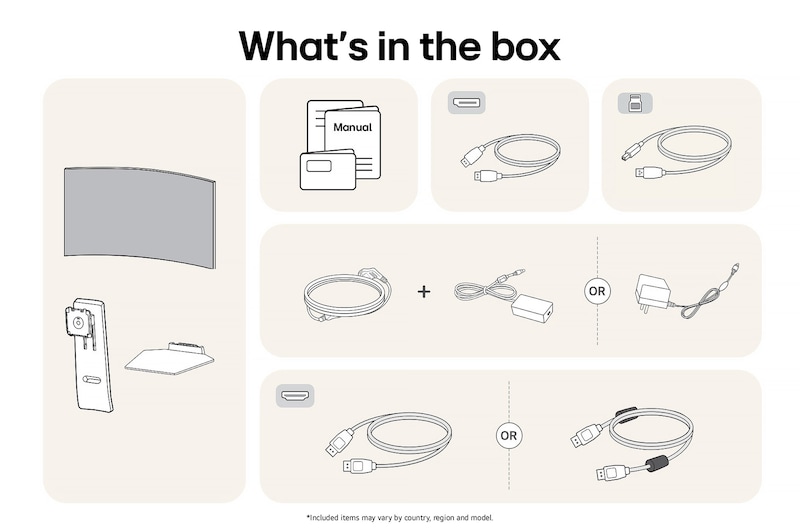 What's in the box

Manual

+

OR

OR

*Included items may vary by country, region and model.