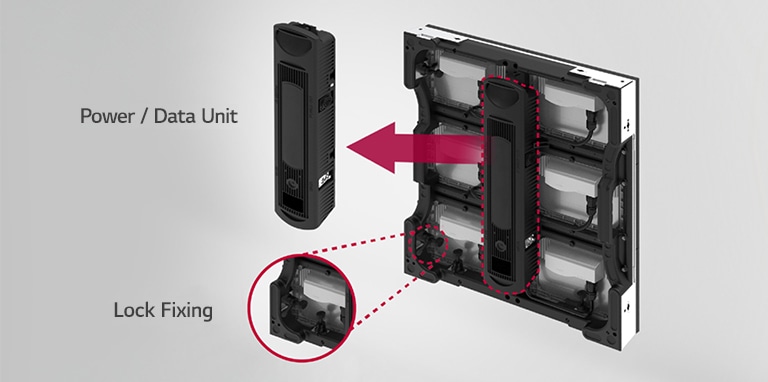 Power / Data Unit

Lock Fixing