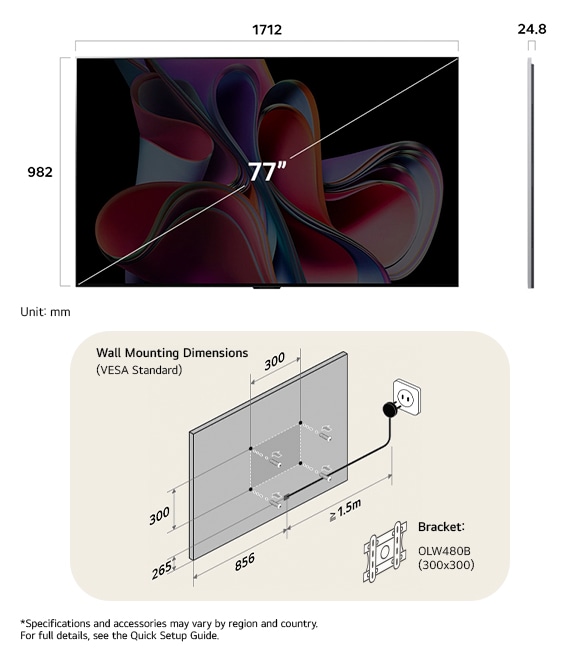 1712

24.8

982

77"

Unit: mm

Wall Mounting Dimensions
(VESA Standard)

300

300

265

856

≥1.5m

Bracket:
OLW480B
(300x300)

*Specifications and accessories may vary by region and country.
For full details, see the Quick Setup Guide.