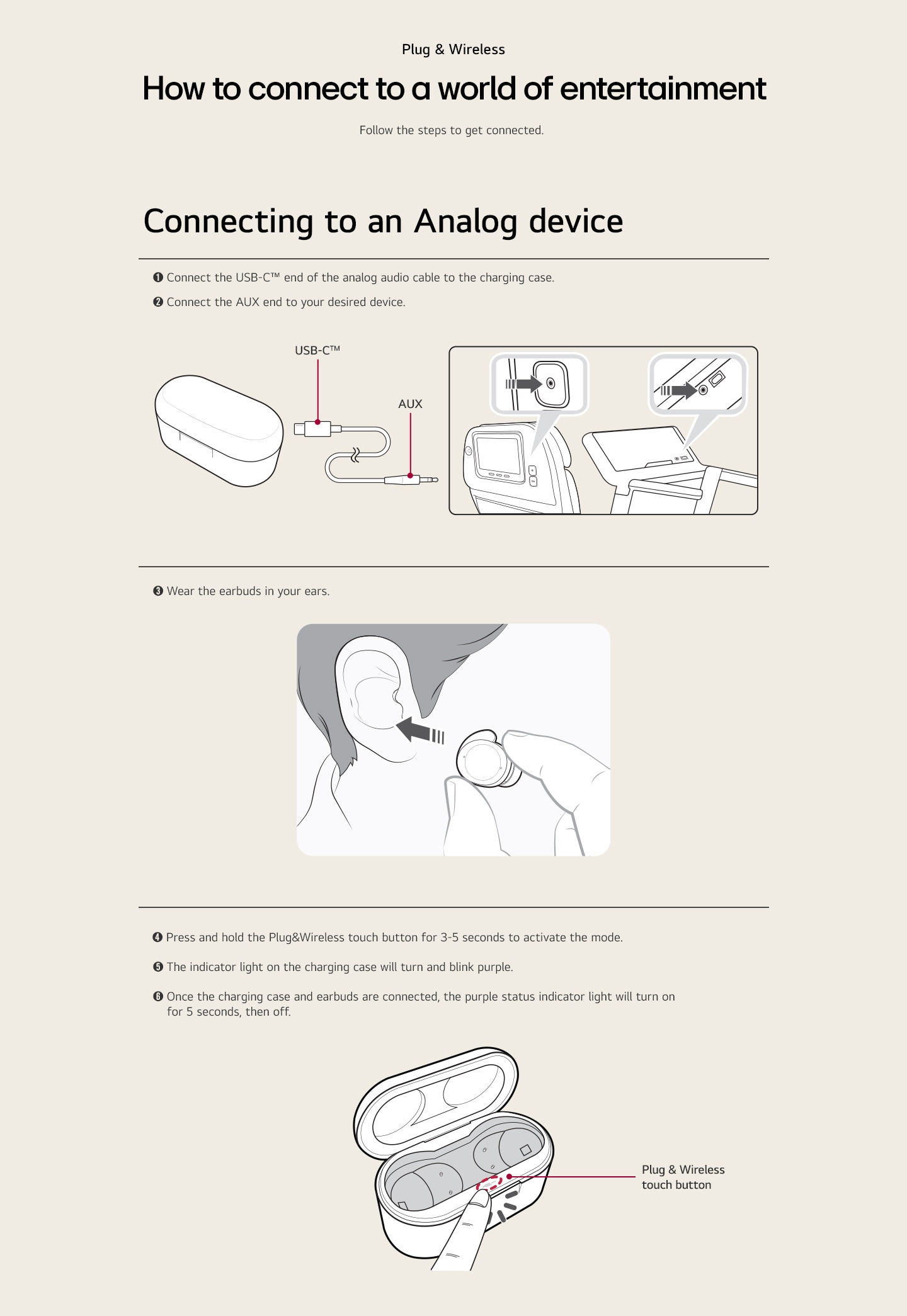 Plug & Wireless

How to connect to a world of entertainment

Follow the steps to get connected.

Connecting to an Analog device

❶ Connect the USB-C™ end of the analog audio cable to the charging case.

❷ Connect the AUX end to your desired device.

USB-C™

AUX

❸ Wear the earbuds in your ears.

❹ Press and hold the Plug&Wireless touch button for 3-5 seconds to activate the mode.

❺ The indicator light on the charging case will turn and blink purple.

❻ Once the charging case and earbuds are connected, the purple status indicator light will turn on for 5 seconds, then off.

Plug & Wireless touch button