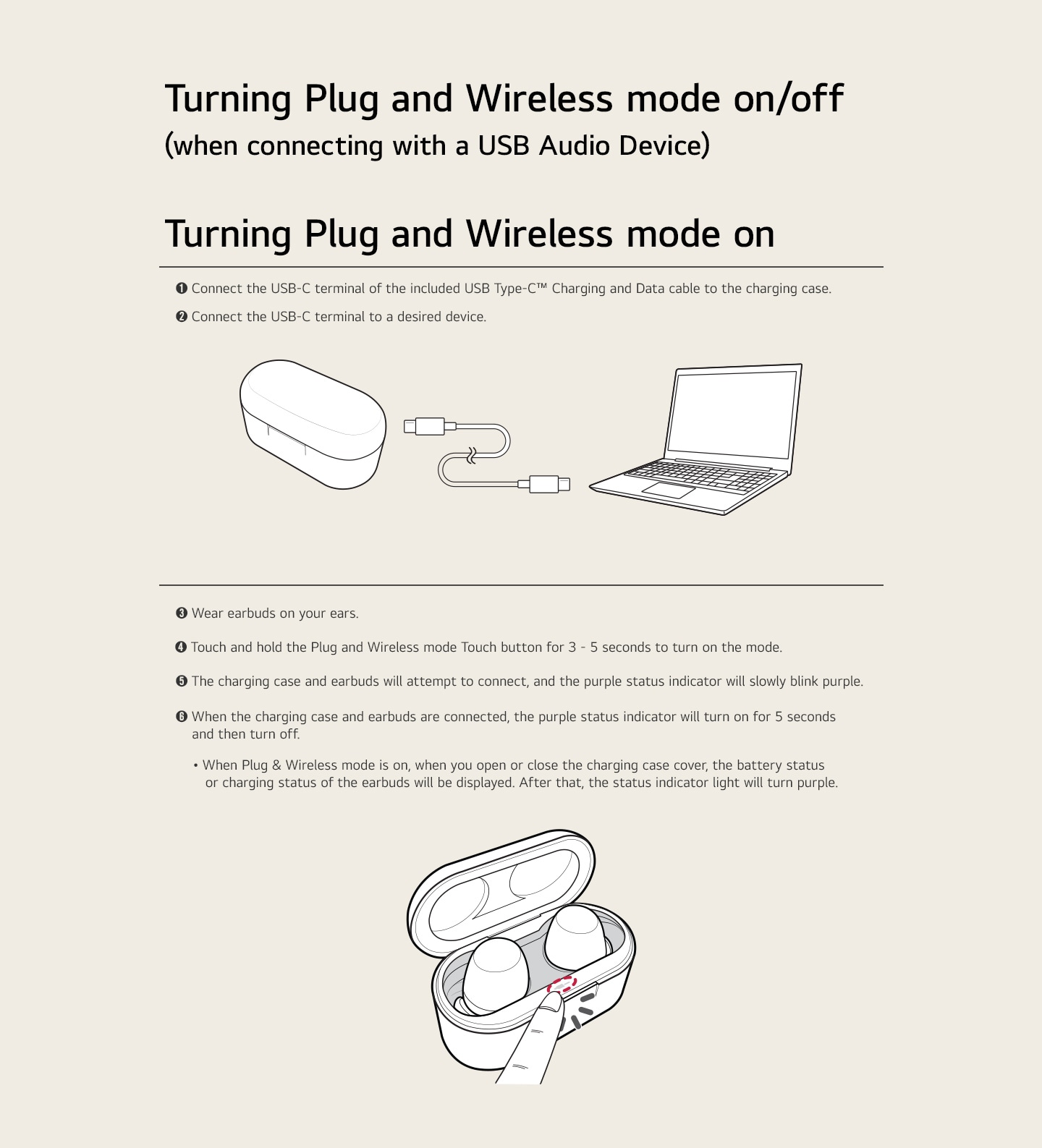 Turning Plug and Wireless mode on/off
(when connecting with a USB Audio Device)

Turning Plug and Wireless mode on

❶ Connect the USB-C terminal of the included USB Type-C™ Charging and Data cable to the charging case.

❷ Connect the USB-C terminal to a desired device.

❸ Wear earbuds on your ears.

❹ Touch and hold the Plug and Wireless mode Touch button for 3 - 5 seconds to turn on the mode.

❺ The charging case and earbuds will attempt to connect, and the purple status indicator will slowly blink purple.

❻ When the charging case and earbuds are connected, the purple status indicator will turn on for 5 seconds and then turn off.

• When Plug & Wireless mode is on, when you open or close the charging case cover, the battery status or charging status of the earbuds will be displayed. After that, the status indicator light will turn purple.