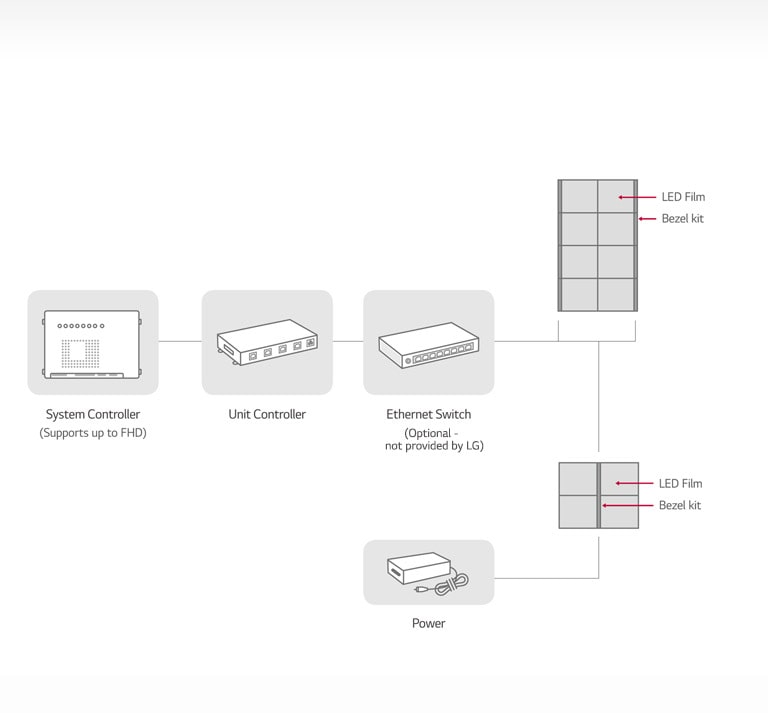 LED Film
Bezel kit

System Controller
(Supports up to FHD)

Unit Controller

Ethernet Switch
(Optional - not provided by LG)

LED Film
Bezel kit

Power