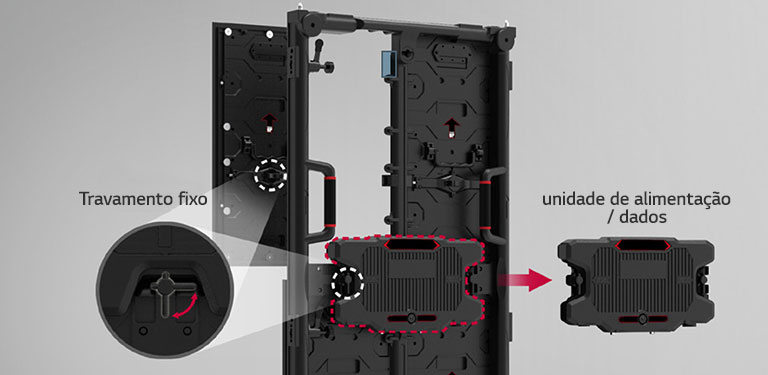 Travamento fixo

unidade de alimentação / dados