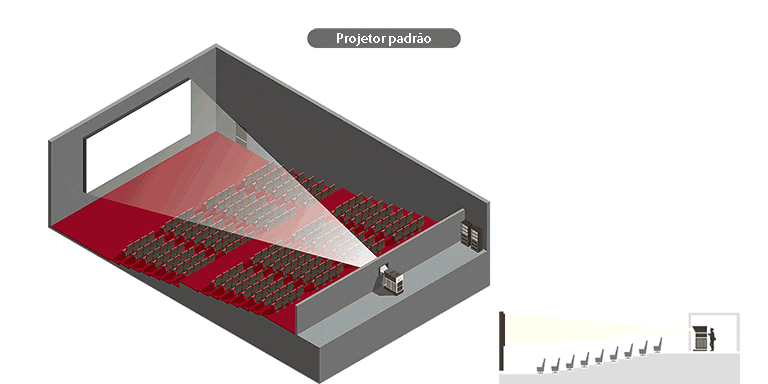 Projetor padrão