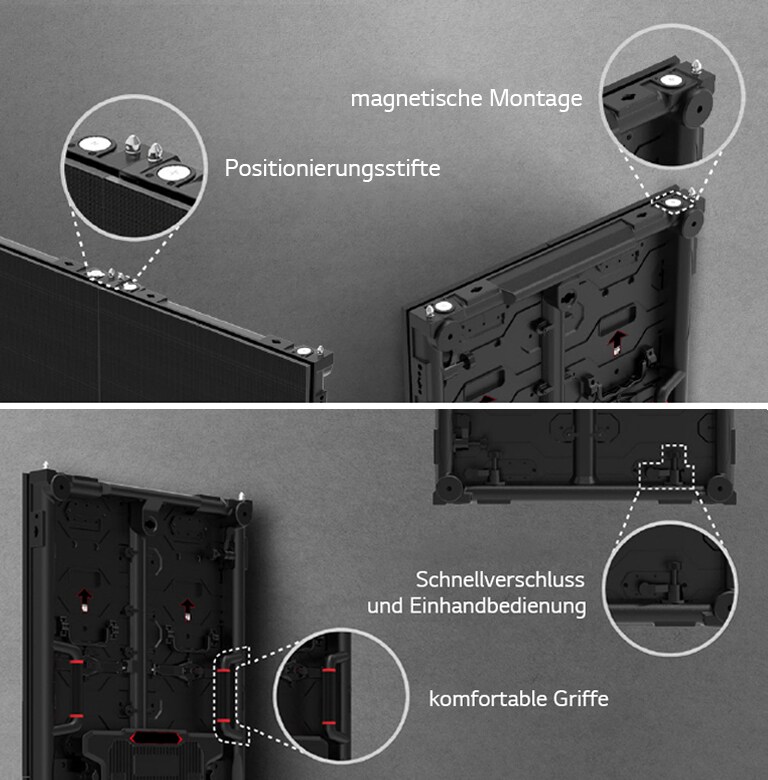 magnetische Montage

Positionierungsstifte

Schnellverschluss und Einhandbedienung

komfortable Griffe