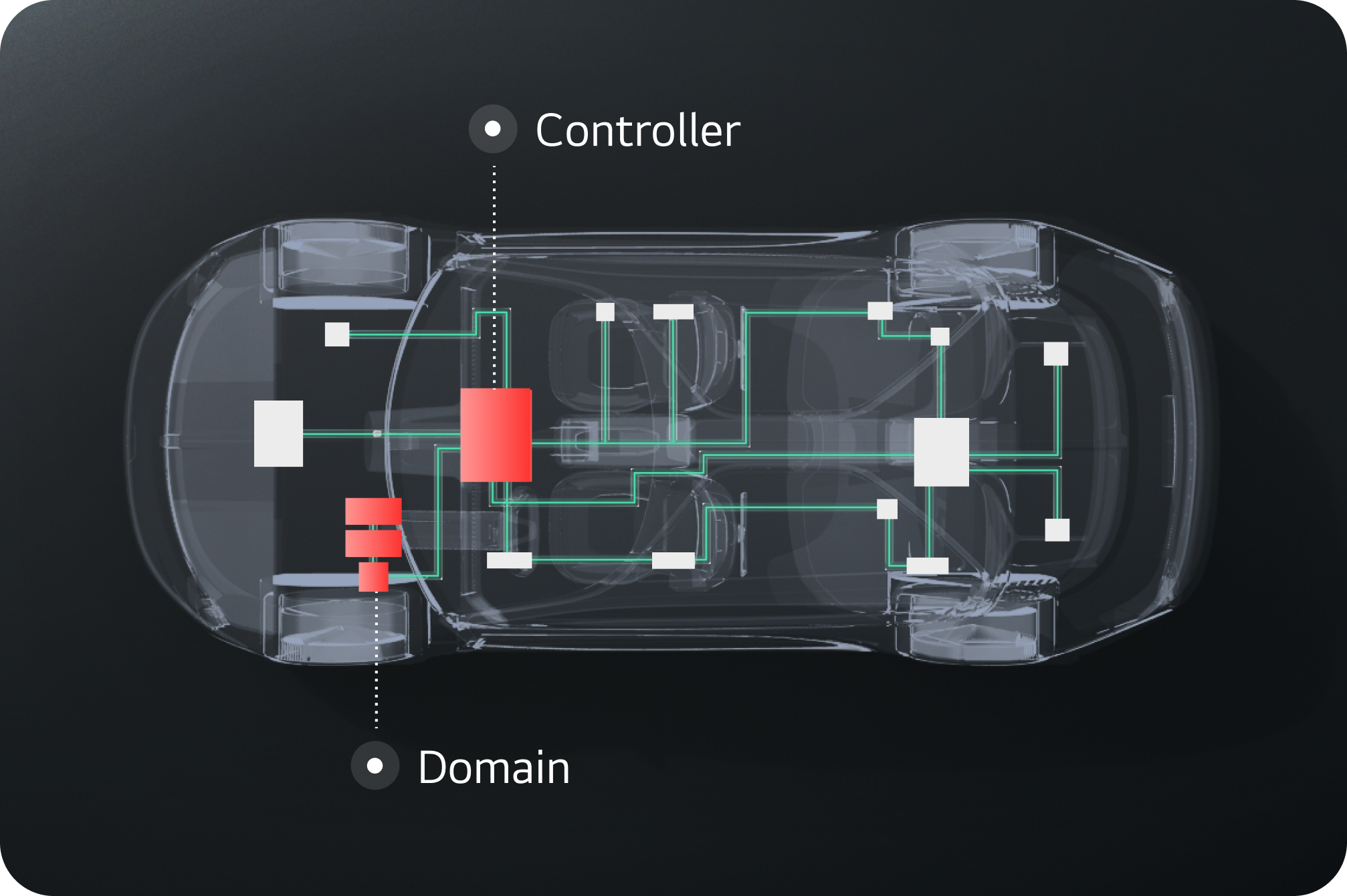 Controller

Domain