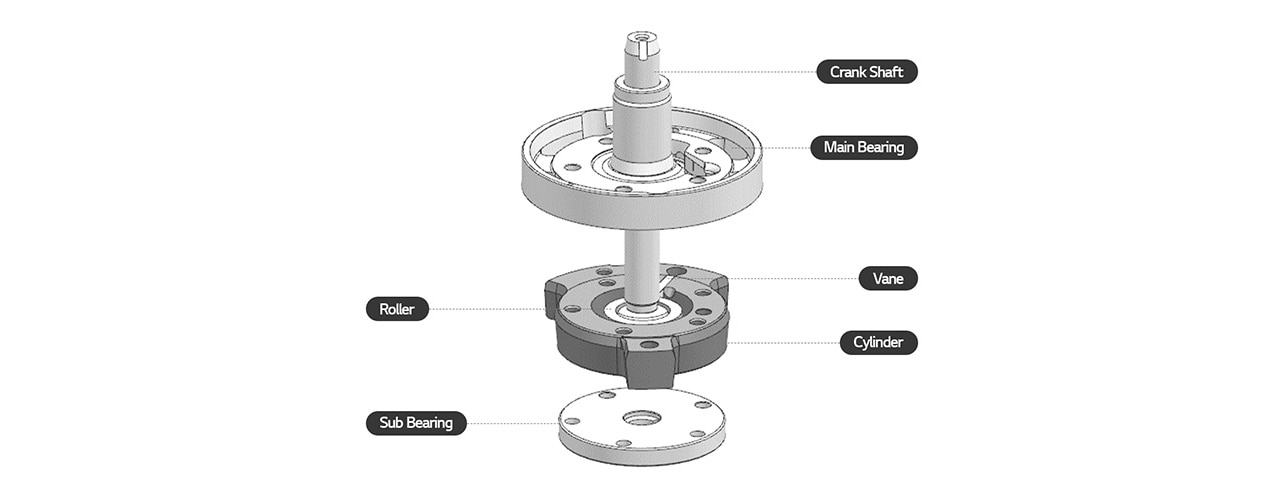 Crank Shaft

Main Bearing

Vane

Roller

Cylinder

Sub Bearing