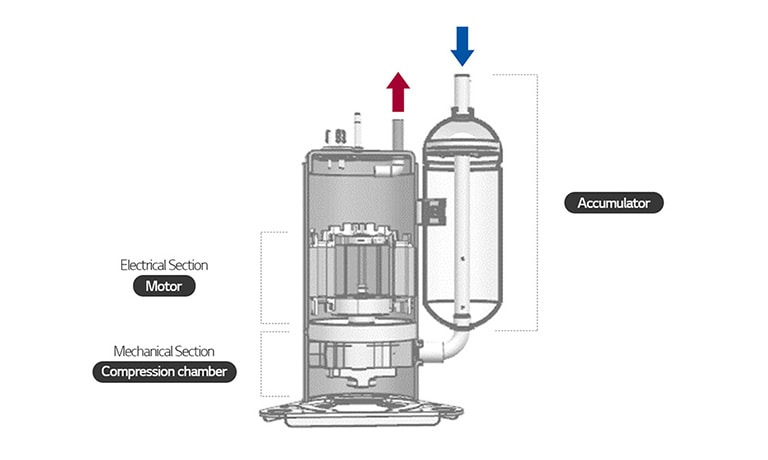 Accumulator

Electrical Section

Motor

Mechanical Section

Compression chamber