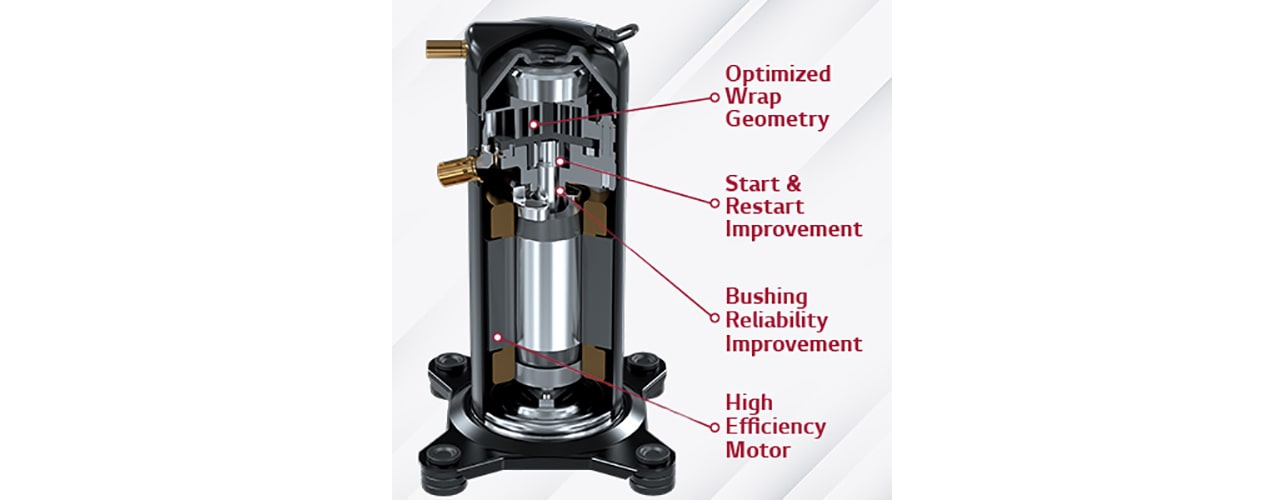 Optimized Wrap Geometry

Start & Restart Improvement

Bushing Reliability Improvement

High Efficiency Motor