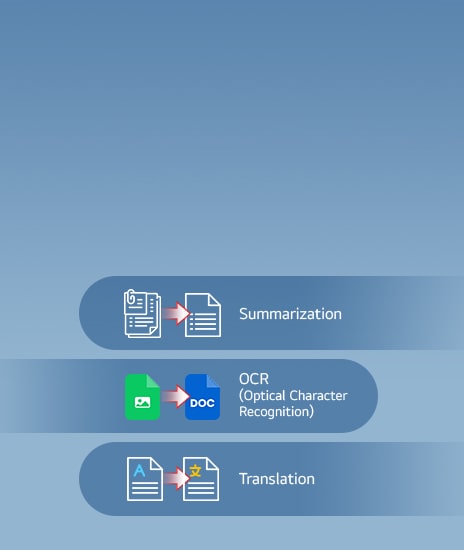 Summarization

DOC

OCR
(Optical Character Recognition)

A

文

Translation