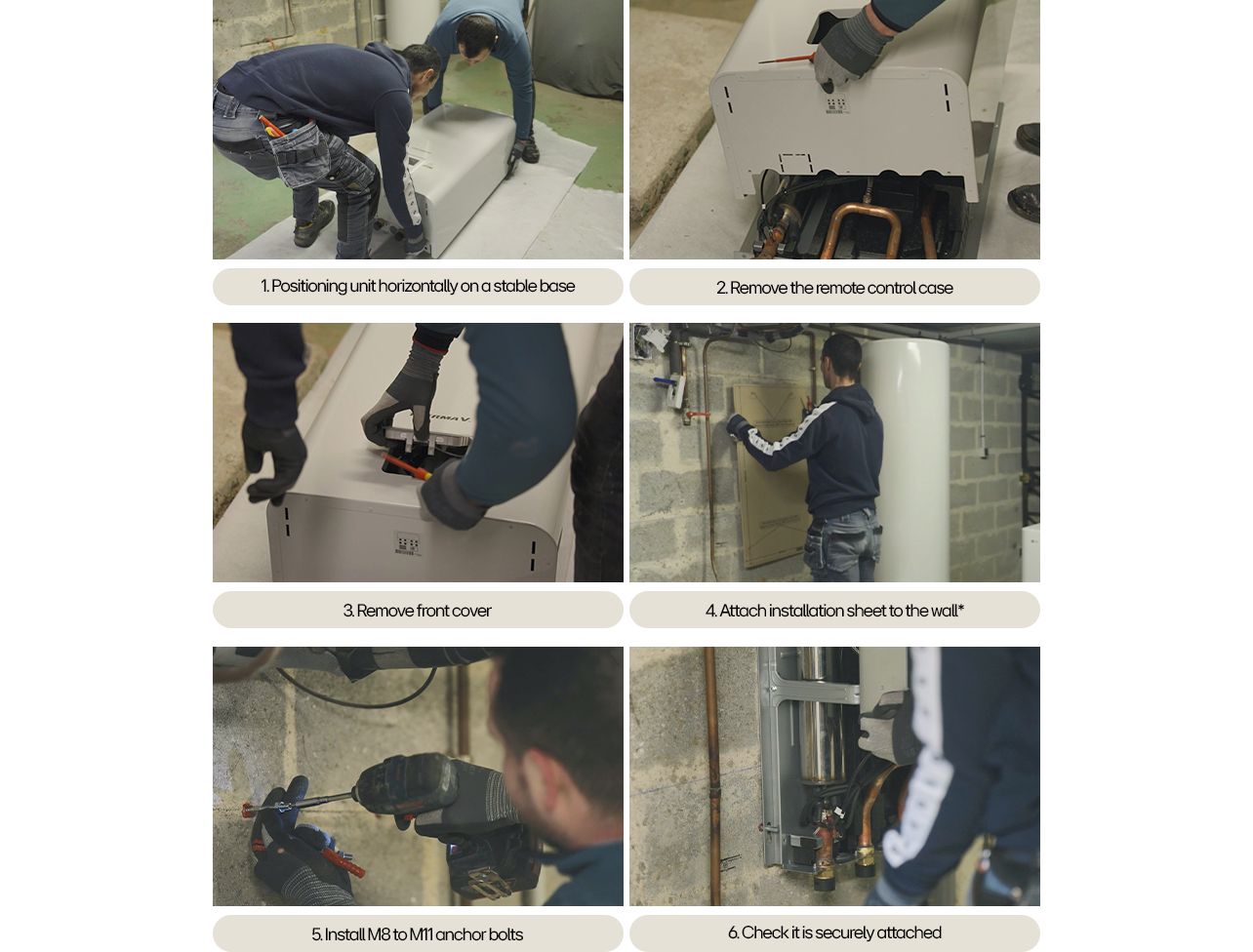 1. Positioning unit horizontally on a stable base

2. Remove the remote control case

3. Remove front cover

4. Attach installation sheet to the wall*

5. Install M8 to M11 anchor bolts

6. Check it is securely attached