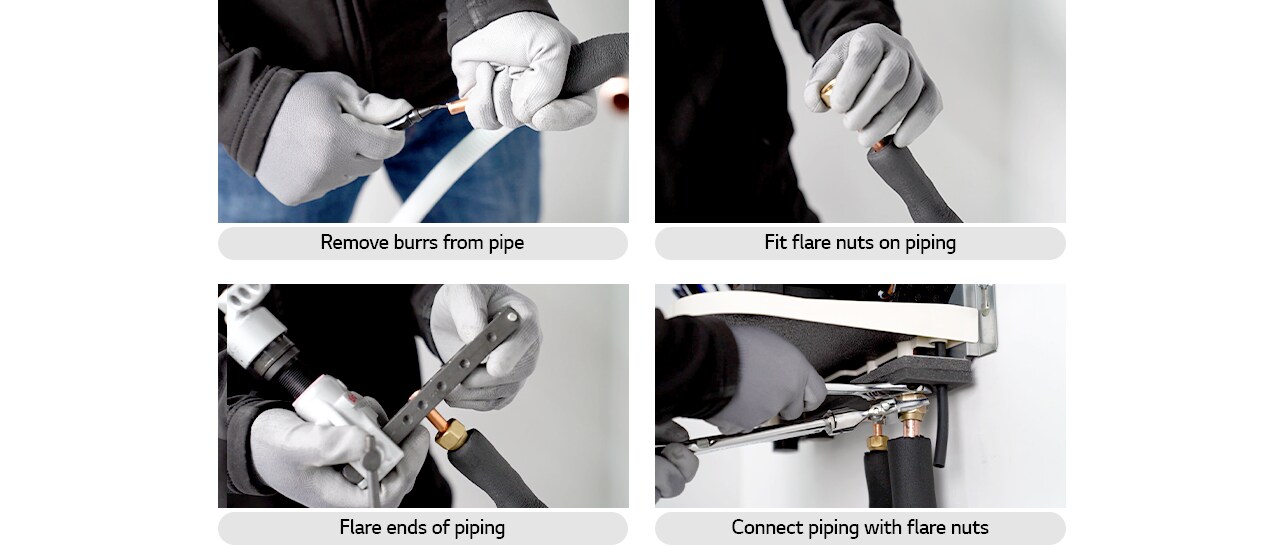 Remove burrs from pipe

Fit flare nuts on piping

Flare ends of piping

Connect piping with flare nuts