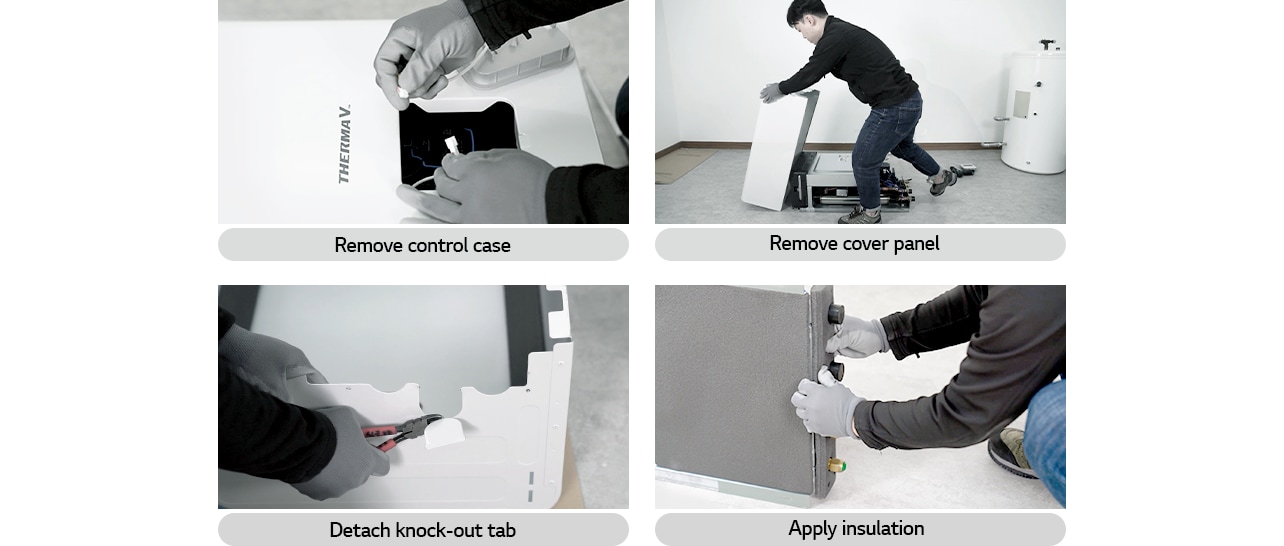 THERMA V.

Remove control case

Remove cover panel

Detach knock-out tab

Apply insulation