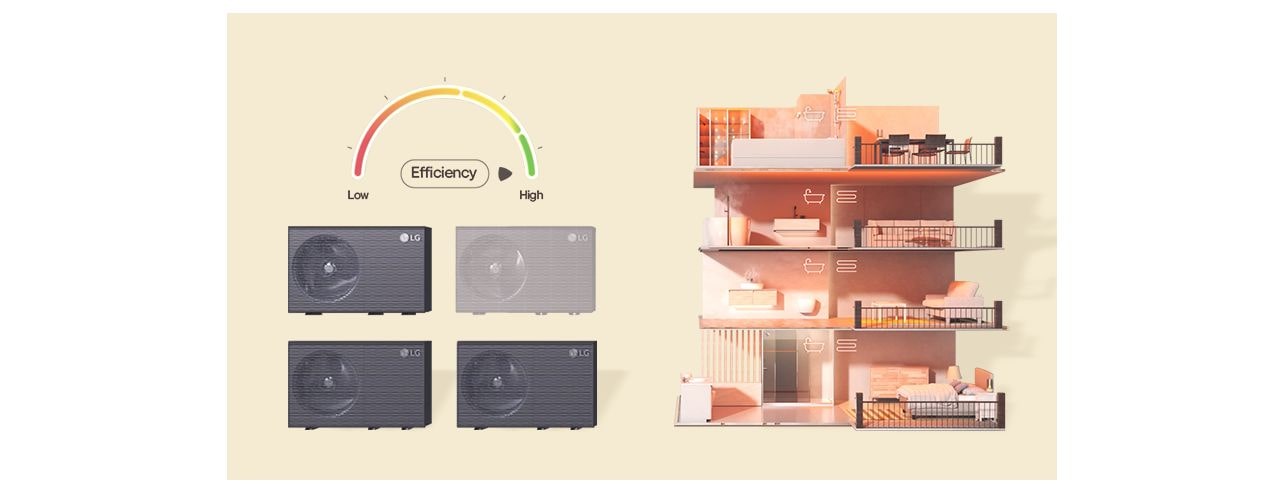 Efficiency
Low
High
LG
LG
LG
LG