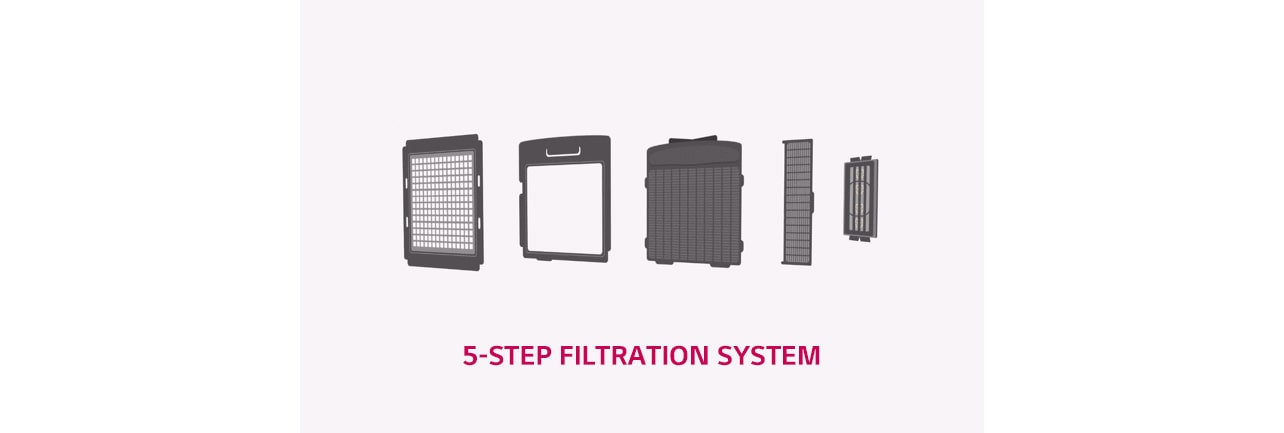 5-STEP FILTRATION SYSTEM