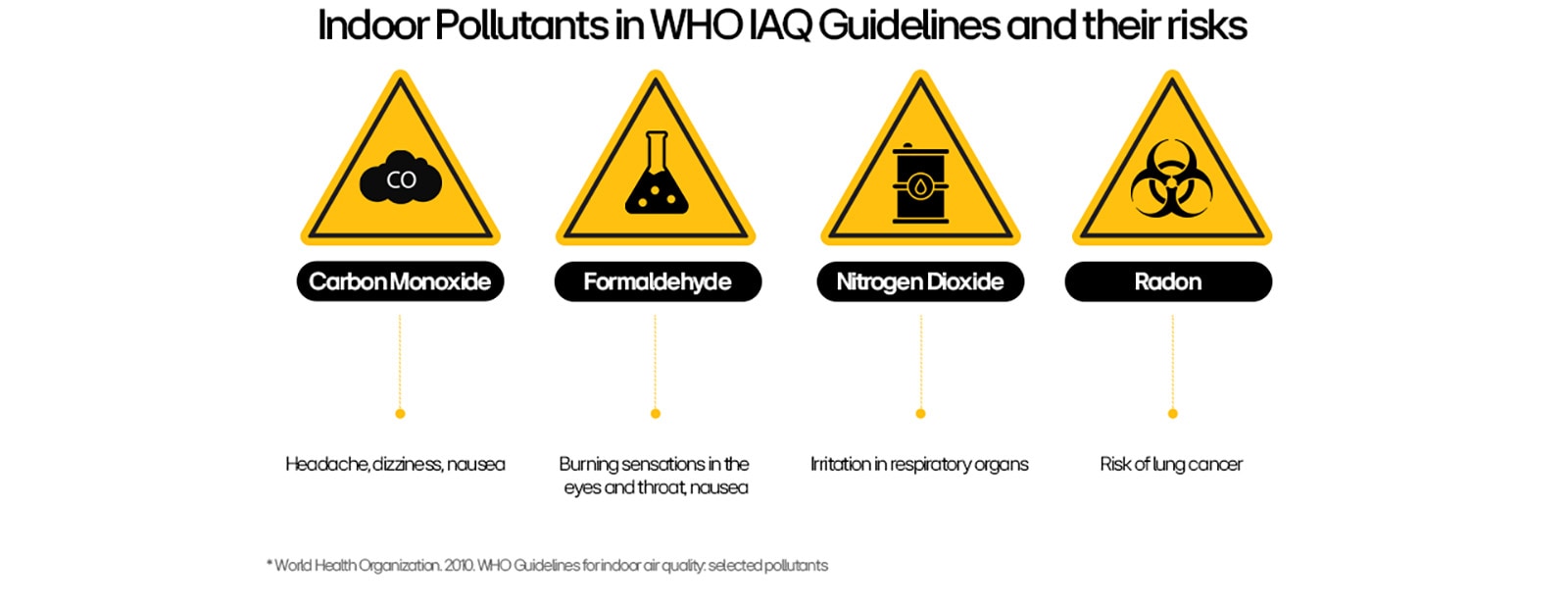 Indoor Pollutants in WHO IAQ Guidelines and their risks

CO

Carbon Monoxide

Headache, dizziness, nausea

Formaldehyde

Burning sensations in the eyes and throat, nausea

Nitrogen Dioxide

Irritation in respiratory organs

Radon

Risk of lung cancer

* World Health Organization. 2010. WHO Guidelines for indoor air quality: selected pollutants