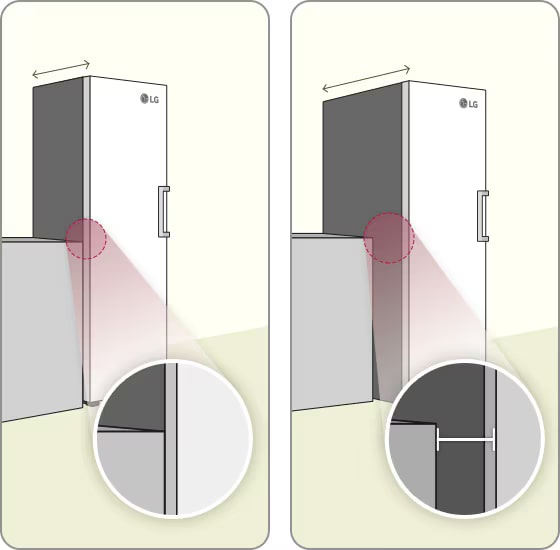 LG

LG