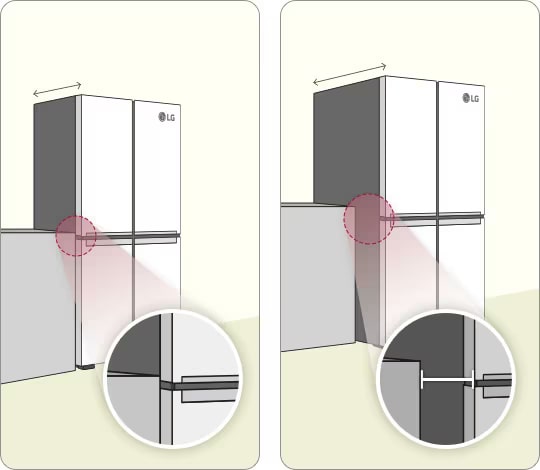 LG

LG