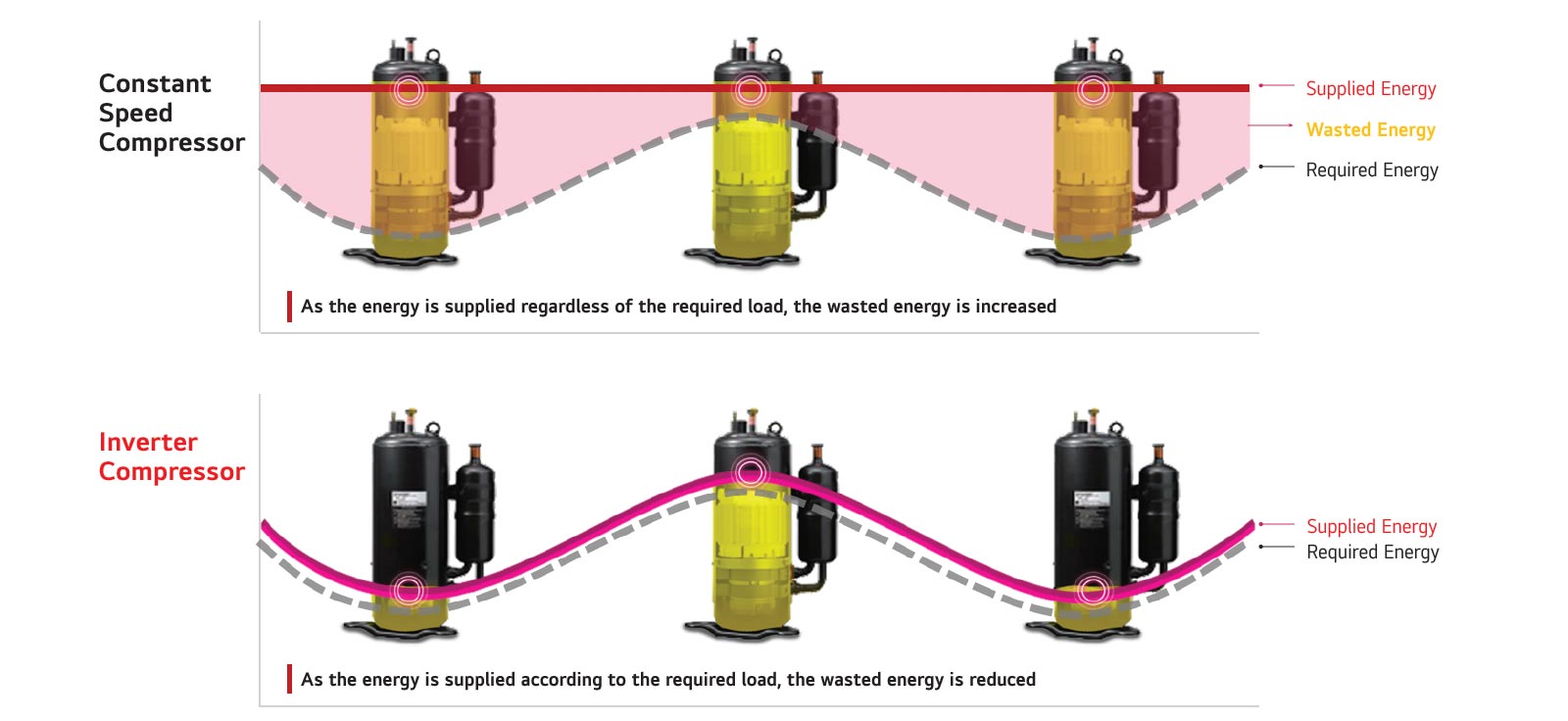 Constant Speed Compressor

Supplied Energy
Wasted Energy
Required Energy

As the energy is supplied regardless of the required load, the wasted energy is increased

Inverter Compressor

Supplied Energy
Required Energy

As the energy is supplied according to the required load, the wasted energy is reduced