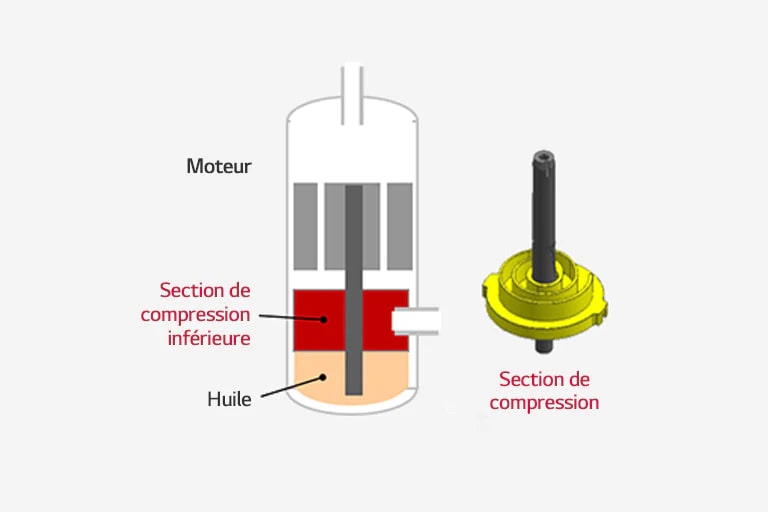 Moteur

Section de compression inférieure

Huile

Section de compression