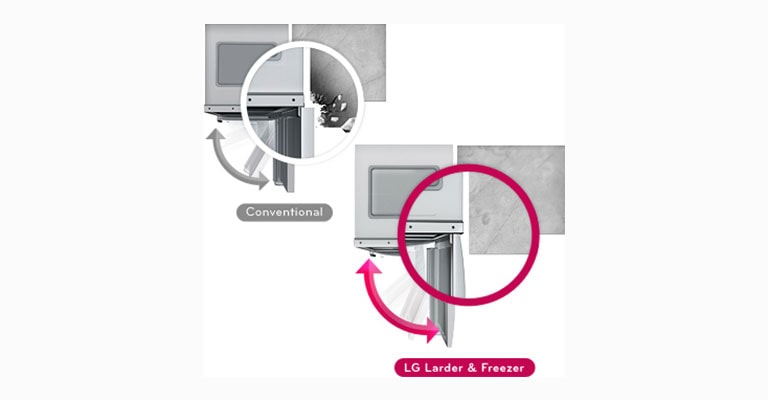 Conventional

LG Larder & Freezer