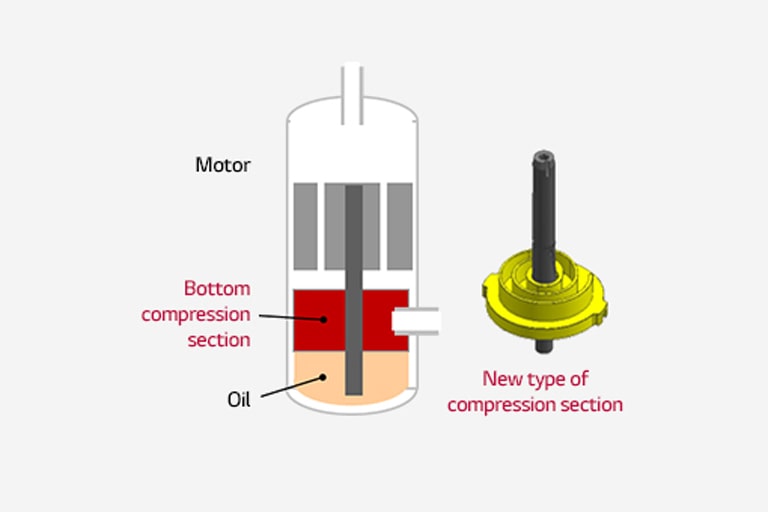 Motor

Bottom compression section

Oil

New type of compression section