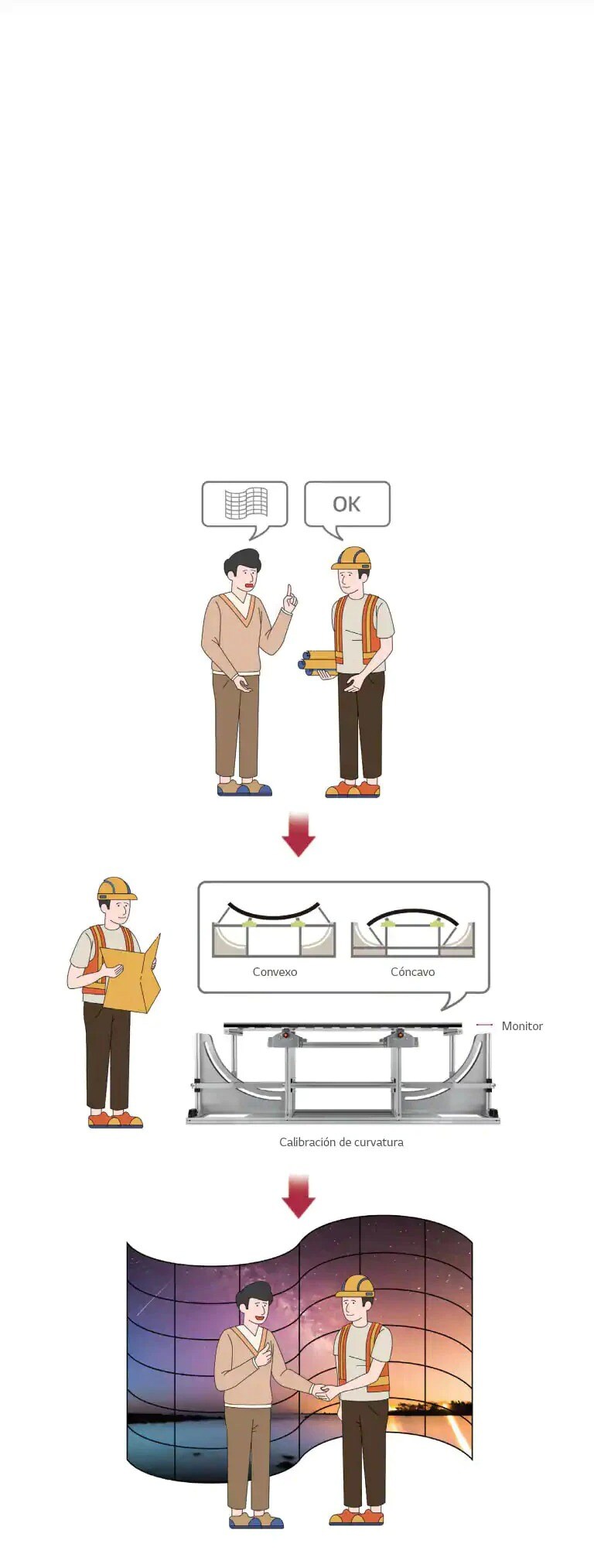 OK

Convexo

Cóncavo

Monitor

Calibración de curvatura