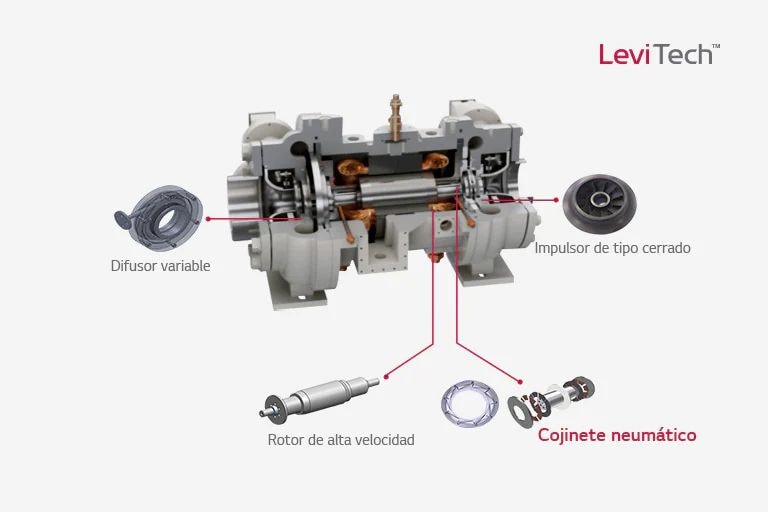 LeviTech™

Difusor variable

Impulsor de tipo cerrado

Rotor de alta velocidad

Cojinete neumático