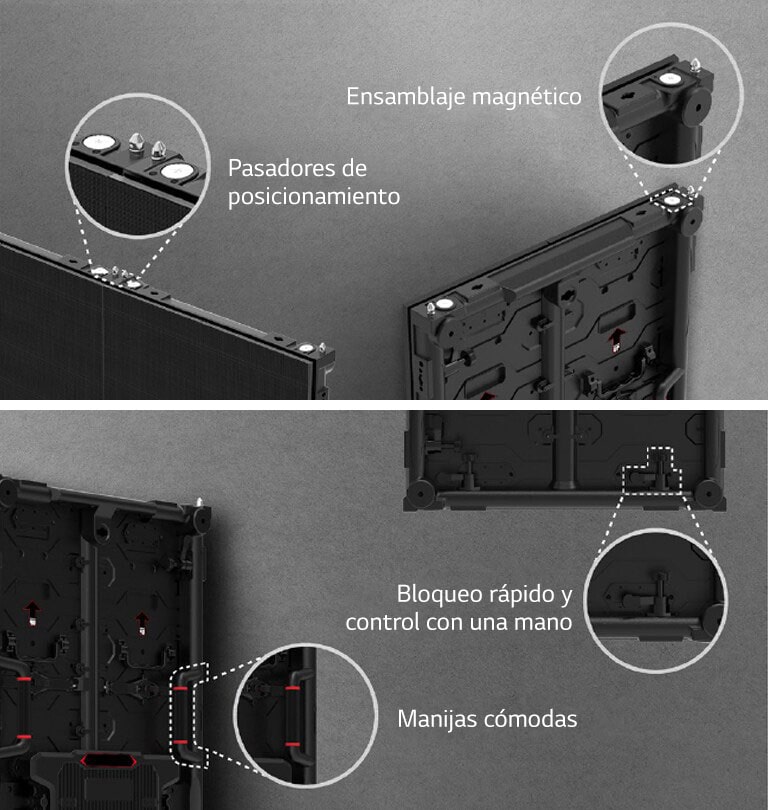 Ensamblaje magnético

Pasadores de posicionamiento

Bloqueo rápido y control con una mano

Manijas cómodas